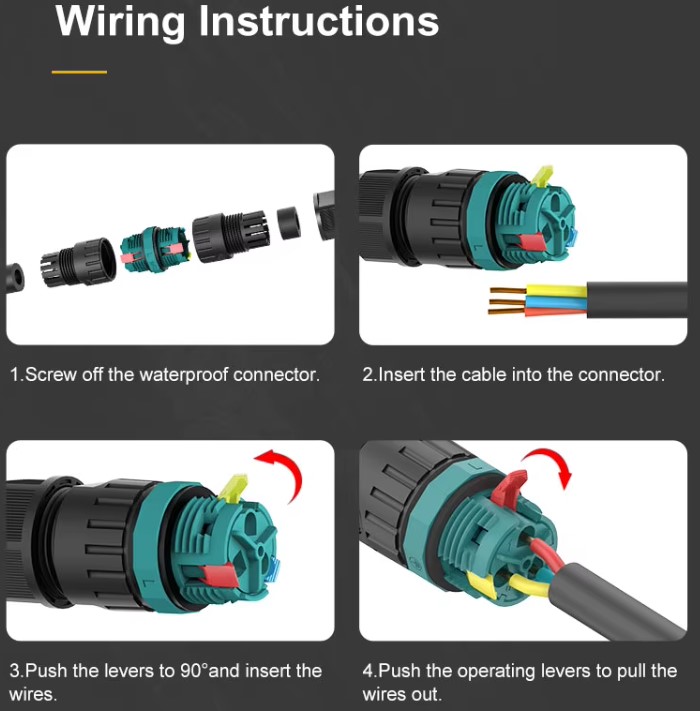 Wiring Instructions

1.Screw off the waterproof connector.

2.Insert the cable into the connector.

3.Push the levers to 90°and insert the wires.

4.Push the operating levers to pull the wires out.