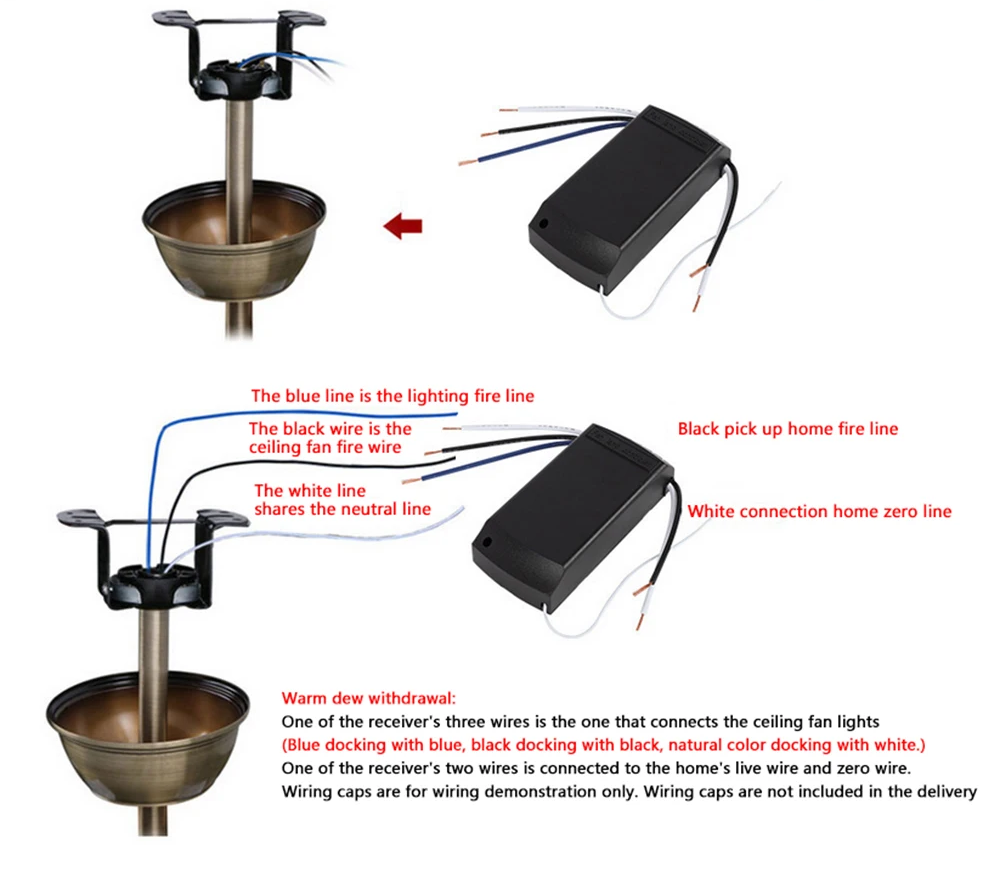 The blue line is the lighting fire line

The black wire is the ceiling fan fire wire

The white line shares the neutral line

Black pick up home fire line

White connection home zero line

Warm dew withdrawal:
One of the receiver's three wires is the one that connects the ceiling fan lights
(Blue docking with blue, black docking with black, natural color docking with white.)
One of the receiver's two wires is connected to the home's live wire and zero wire.
Wiring caps are for wiring demonstration only. Wiring caps are not included in the delivery