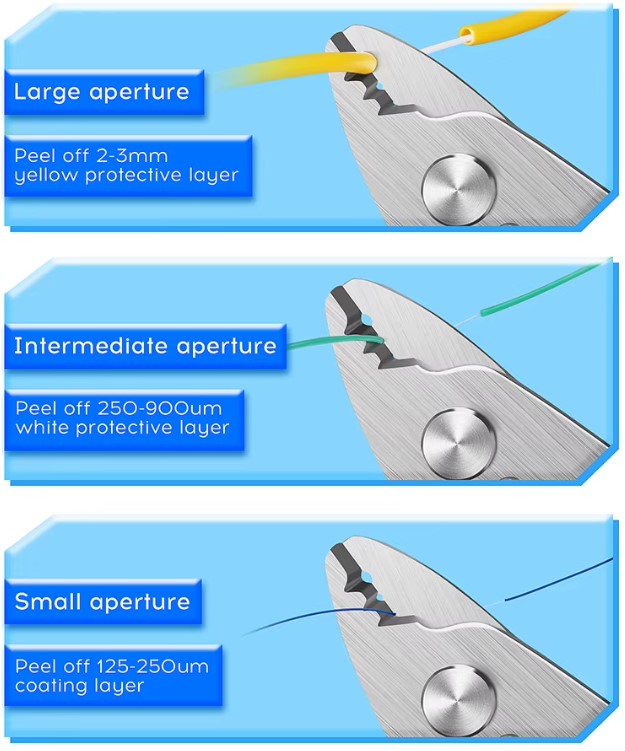 Large aperture

Peel off 2-3mm yellow protective layer

Intermediate aperture

Peel off 250-900um white protective layer

Small aperture

Peel off 125-250um coating layer