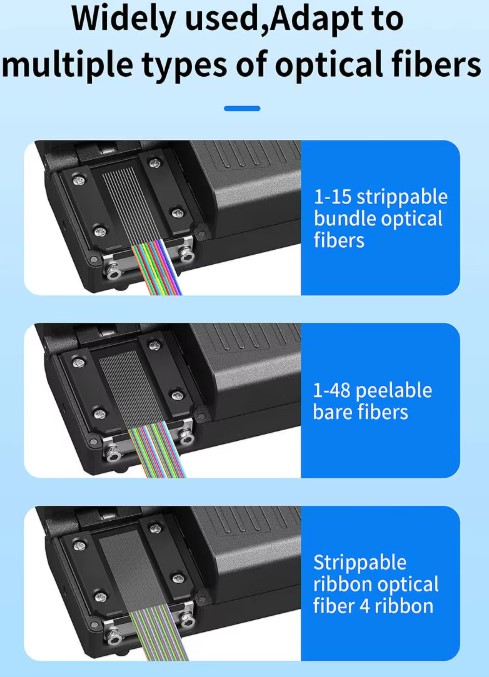 Widely used,Adapt to multiple types of optical fibers

1-15 strippable bundle optical fibers

1-48 peelable bare fibers

Strippable ribbon optical fiber 4 ribbon