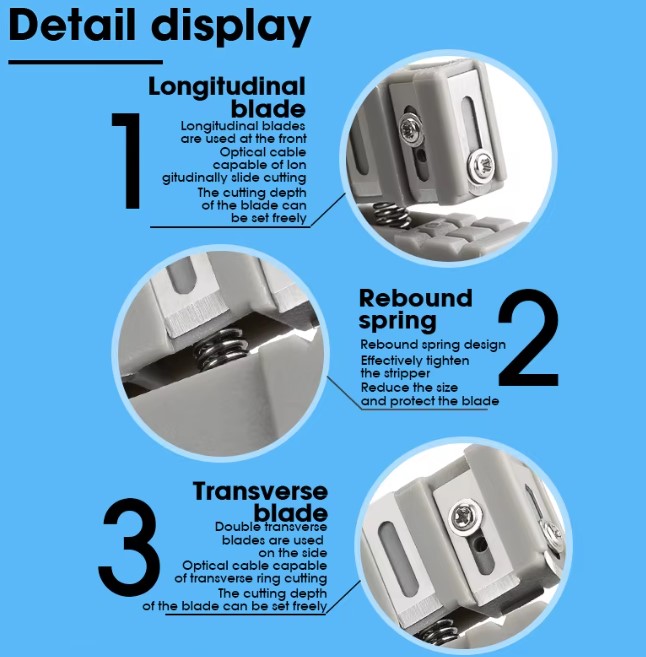 Detail display

1

Longitudinal blade

Longitudinal blades are used at the front

Optical cable capable of lon gitudinally slide cutting

The cutting depth of the blade can be set freely

Rebound spring

2

Rebound spring design

Effectively tighten the stripper

Reduce the size and protect the blade

3

Transverse blade

Double transverse blades are used on the side

Optical cable capable of transverse ring cutting

The cutting depth of the blade can be set freely