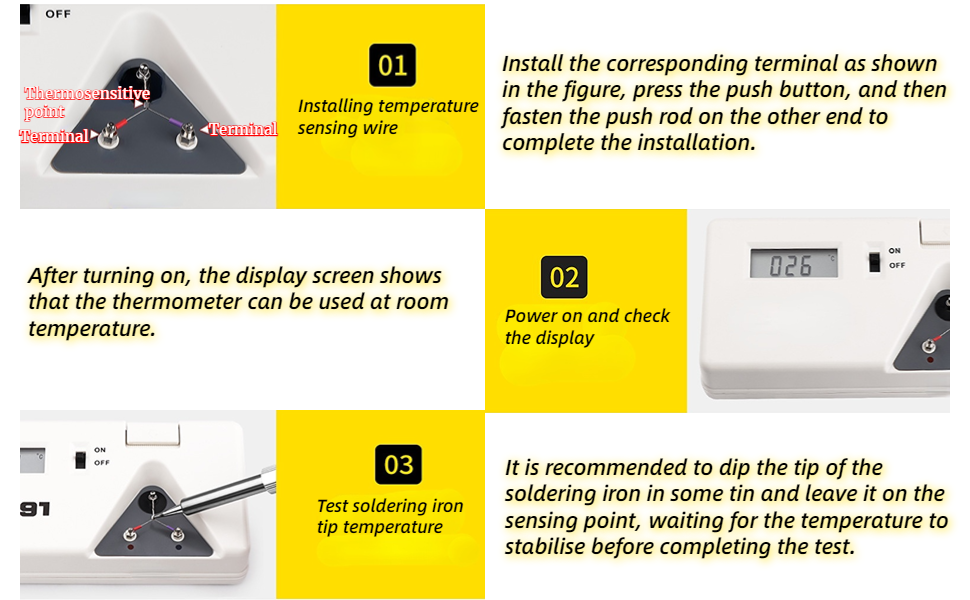 OFF

Thermosensitive point

Terminal

Terminal

01

Installing temperature sensing wire

Install the corresponding terminal as shown in the figure, press the push button, and then fasten the push rod on the other end to complete the installation.

After turning on, the display screen shows that the thermometer can be used at room temperature.

02

Power on and check the display

026 °C

ON

OFF

ON

OFF

91

03

Test soldering iron tip temperature

It is recommended to dip the tip of the soldering iron in some tin and leave it on the sensing point, waiting for the temperature to stabilise before completing the test.