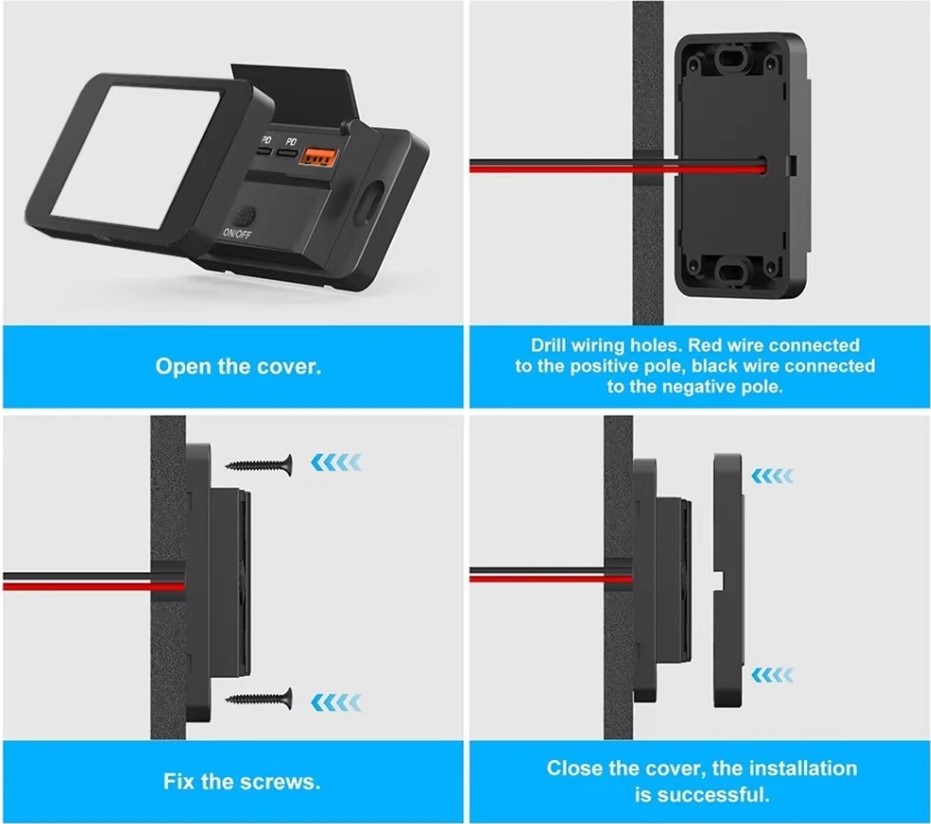 PD PD

ON/OFF

Open the cover.

Drill wiring holes. Red wire connected to the positive pole, black wire connected to the negative pole.

Fix the screws.

Close the cover, the installation is successful.